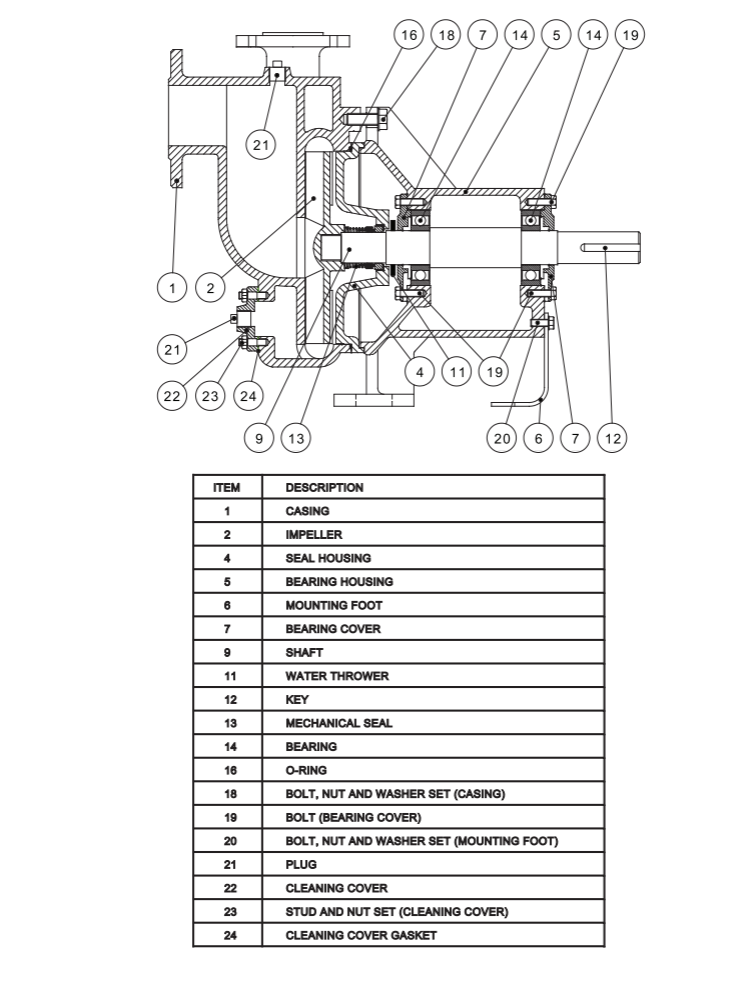 16 18 7 14 5 14 19

21

1 2

21

22 23 24

4 11 19

9 13

20 6 7 12

| ITEM | DESCRIPTION |
|---|---|
| 1 | CASING |
| 2 | IMPELLER |
| 4 | SEAL HOUSING |
| 5 | BEARING HOUSING |
| 6 | MOUNTING FOOT |
| 7 | BEARING COVER |
| 9 | SHAFT |
| 11 | WATER THROWER |
| 12 | KEY |
| 13 | MECHANICAL SEAL |
| 14 | BEARING |
| 16 | O-RING |
| 18 | BOLT, NUT AND WASHER SET (CASING) |
| 19 | BOLT (BEARING COVER) |
| 20 | BOLT, NUT AND WASHER SET (MOUNTING FOOT) |
| 21 | PLUG |
| 22 | CLEANING COVER |
| 23 | STUD AND NUT SET (CLEANING COVER) |
| 24 | CLEANING COVER GASKET |