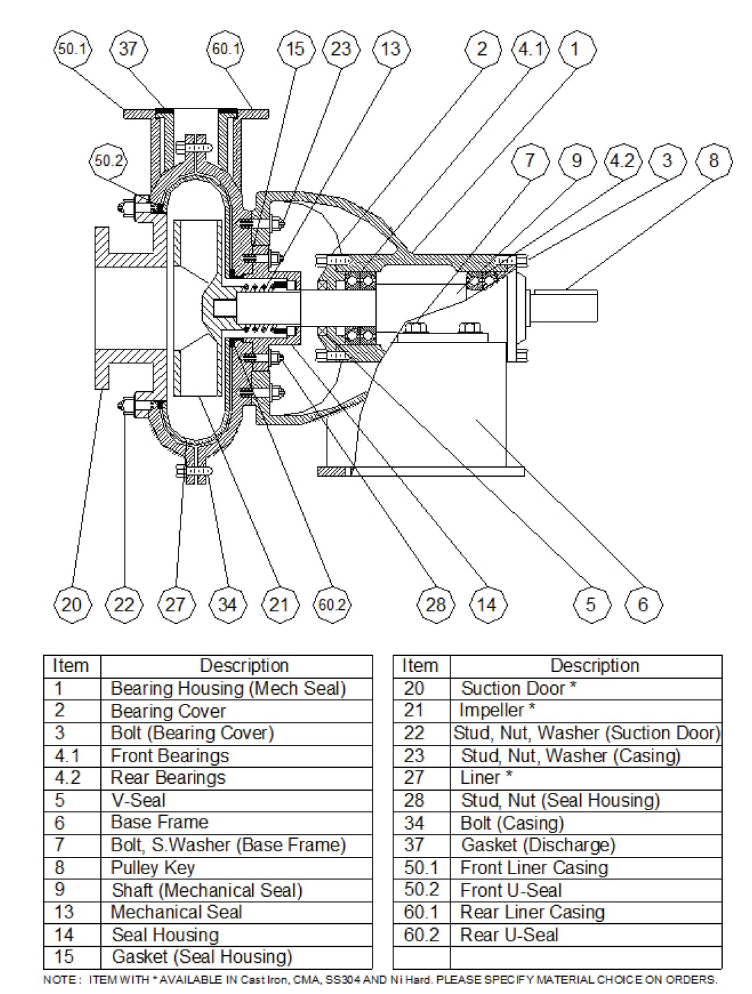 50.1 37 60.1 15 23 13 2 4.1 1

50.2

7 9 4.2 3 8

20 22 27 34 21 60.2 28 14 5 6

| Item | Description |
|---|---|
| 1 | Bearing Housing (Mech Seal) |
| 2 | Bearing Cover |
| 3 | Bolt (Bearing Cover) |
| 4.1 | Front Bearings |
| 4.2 | Rear Bearings |
| 5 | V-Seal |
| 6 | Base Frame |
| 7 | Bolt, S.Washer (Base Frame) |
| 8 | Pulley Key |
| 9 | Shaft (Mechanical Seal) |
| 13 | Mechanical Seal |
| 14 | Seal Housing |
| 15 | Gasket (Seal Housing) |

| Item | Description |
|---|---|
| 20 | Suction Door * |
| 21 | Impeller * |
| 22 | Stud, Nut, Washer (Suction Door) |
| 23 | Stud, Nut, Washer (Casing) |
| 27 | Liner * |
| 28 | Stud, Nut (Seal Housing) |
| 34 | Bolt (Casing) |
| 37 | Gasket (Discharge) |
| 50.1 | Front Liner Casing |
| 50.2 | Front U-Seal |
| 60.1 | Rear Liner Casing |
| 60.2 | Rear U-Seal |
| | |

NOTE: ITEM WITH * AVAILABLE IN Cast Iron, CMA, SS304 AND Ni Hard. PLEASE SPECIFY MATERIAL CHOICE ON ORDERS.